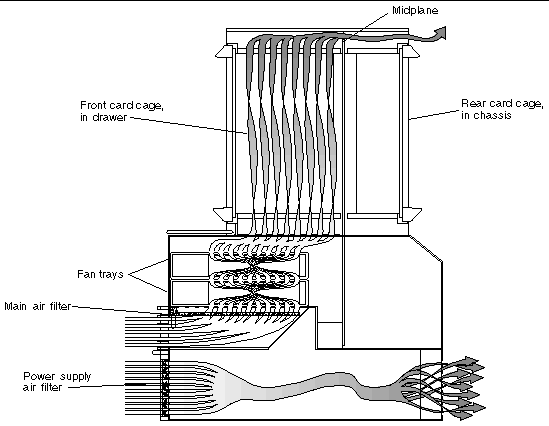 Midplane

Front card cage, in drawer

Rear card cage, in chassis

Fan trays

Main air filter

Power supply air filter