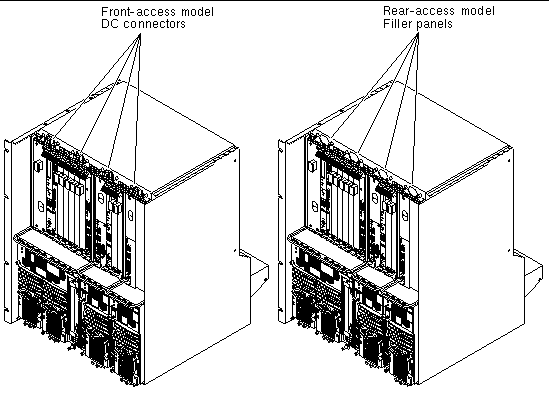 Front-access model
DC connectors

Rear-access model
Filler panels