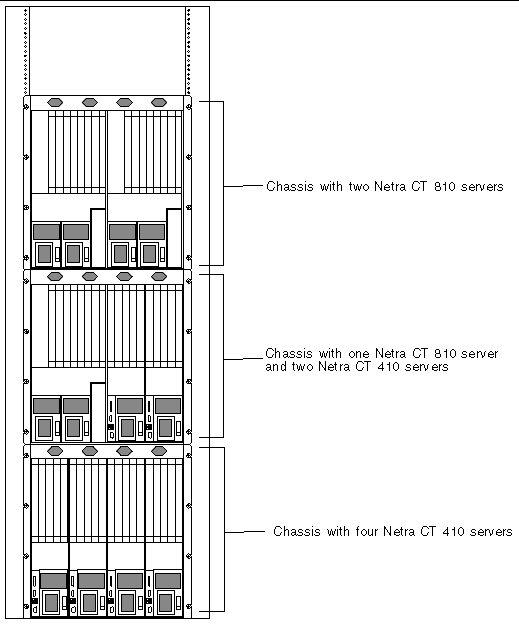 Chassis with two Netra CT 810 servers

Chassis with one Netra CT 810 server and two Netra CT 410 servers

Chassis with four Netra CT 410 servers