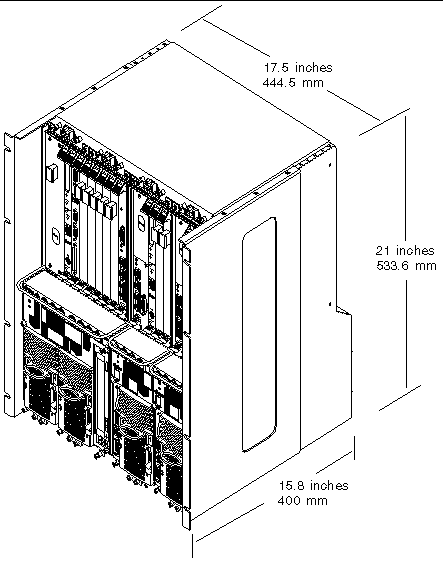 17.5 inches
444.5 mm

21 inches
533.6 mm

15.8 inches
400 mm