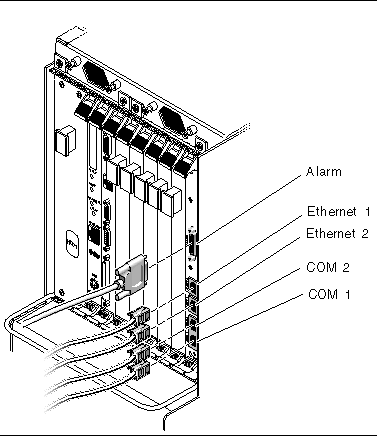 Alarm
Ethernet 1
Ethernet 2
COM 2
COM 1