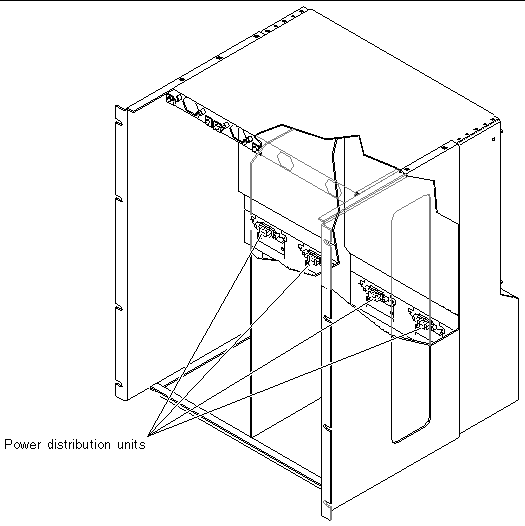 Power distribution units