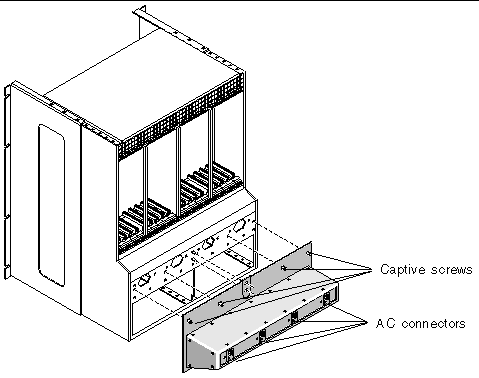 Captive screws

AC connectors