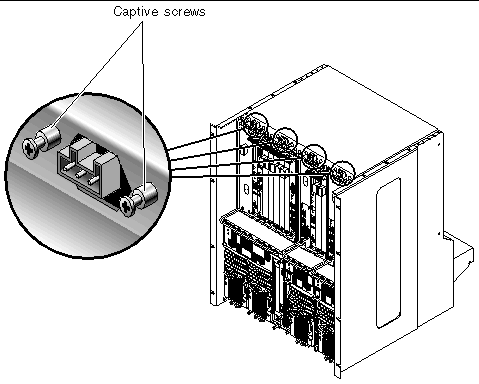 Captive screws