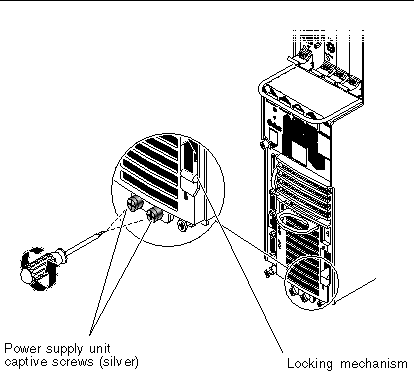 Power supply unit captive screws (silver)

Locking mechanism