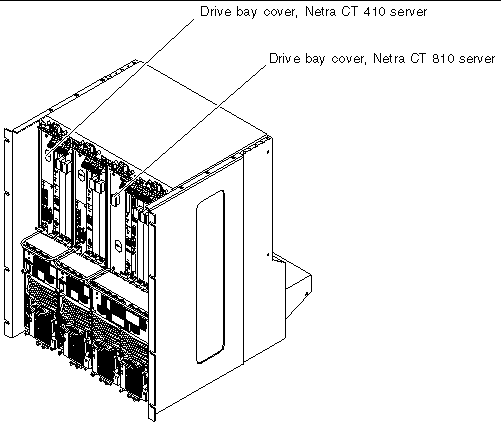 Drive bay cover, Netra CT 410 server

Drive bay cover, Netra CT 810 server