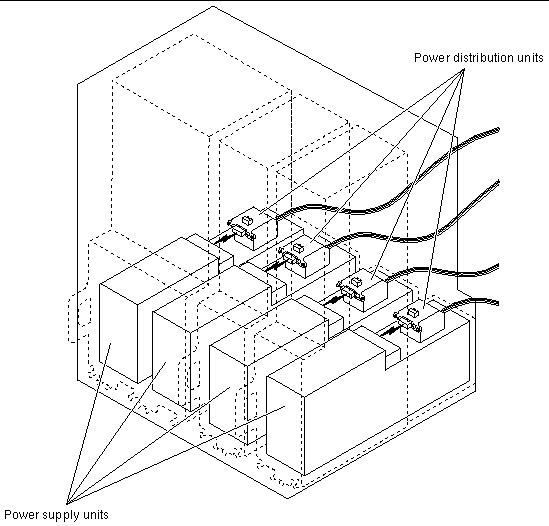 Power distribution units

Power supply units