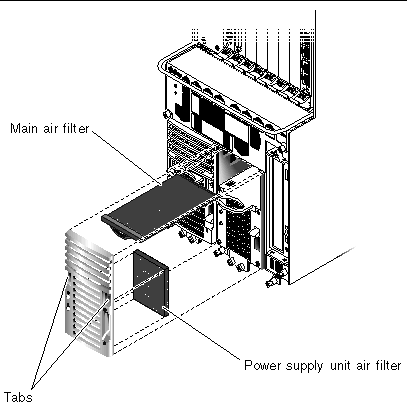 Main air filter

Power supply unit air filter

Tabs