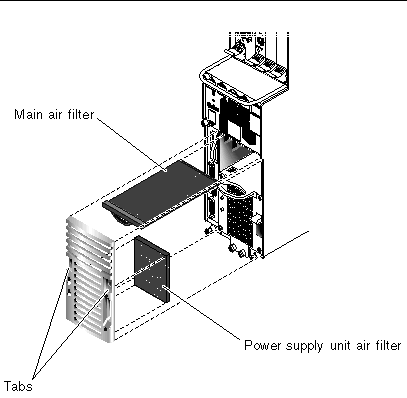 Main air filter

Power supply unit air filter

Tabs