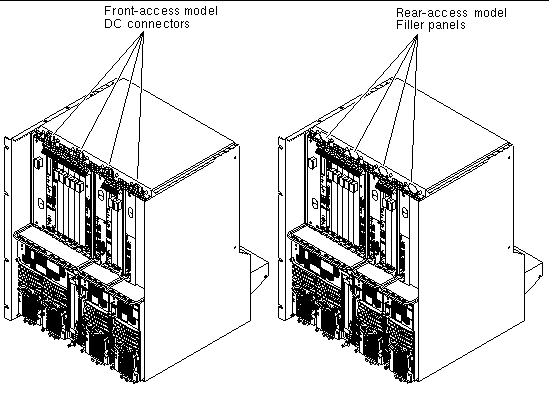 Front-access model
DC connectors

Rear-access model
Filler panels