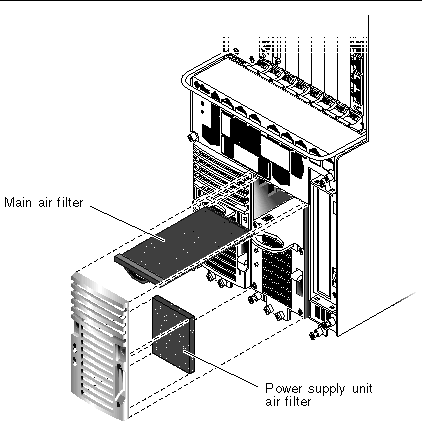 Main air filter

Power supply unit air filter