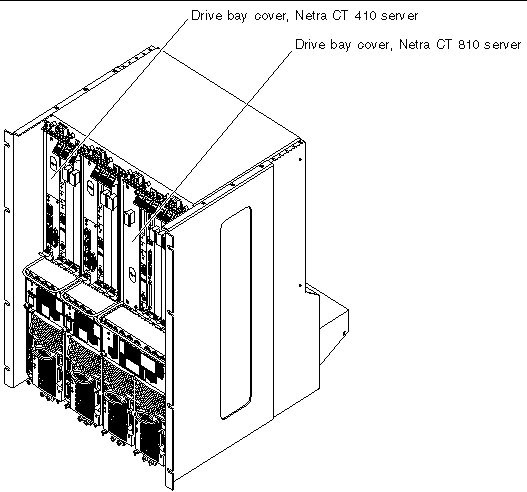 Drive bay cover, Netra CT 410 server

Drive bay cover, Netra CT 810 server