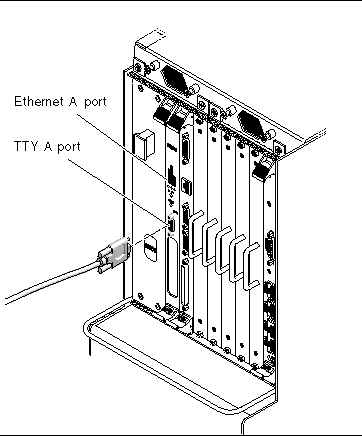 Ethernet A port

TTY A port