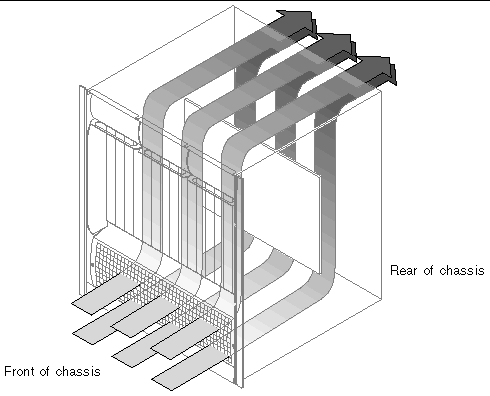 Rear of chassis

Front of chassis