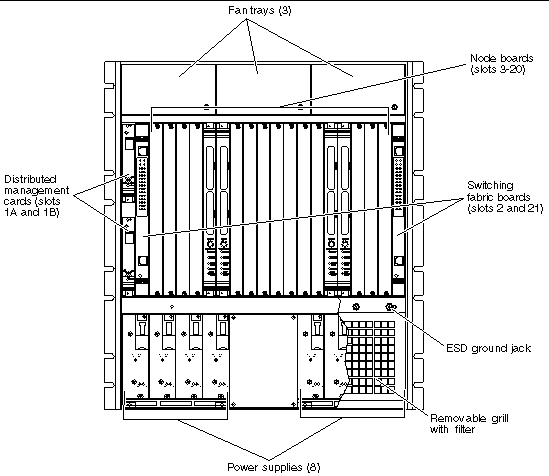 Fan trays (3)

Node boards (slots 3-20)

Distributed management cards (slots 1A and 1B)

Switching fabric boards (slots 2 and 21)

ESD ground jack

Removable grill with filter

Power supplies (8)