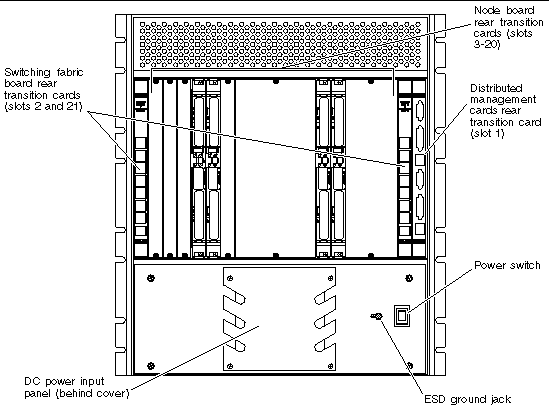 Node board rear transition cards (slots 3-20)

Switching fabric board rear transition cards (slots 2 and 21)

Distributed management cards rear transition card (slot 1)

Power switch

DC power input panel (behind cover)

ESD ground jack