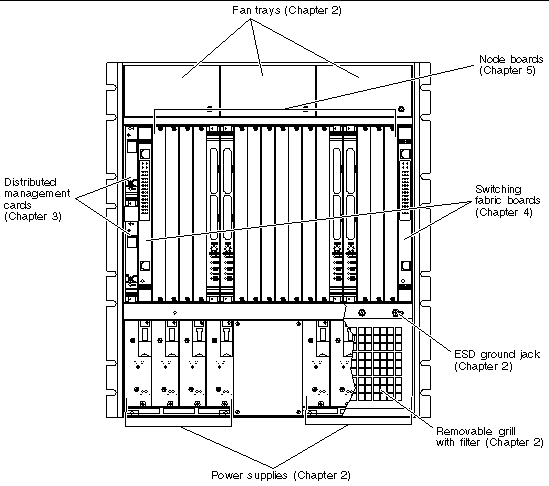 Fan trays (Chapter 2)

Node boards (Chapter 5)

Distributed management cards (Chapter 3)

Switching fabric boards (Chapter 4)

ESD ground jack (Chapter 2)

Removable grill with filter (Chapter 2)

Power supplies (Chapter 2)