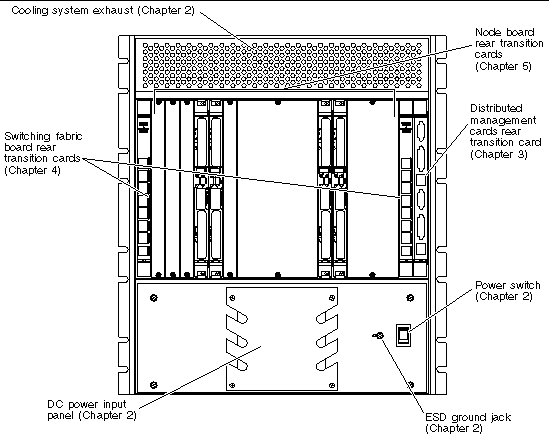 Cooling system exhaust (Chapter 2)

Node board rear transition cards (Chapter 5)

Distributed management cards rear transition card (Chapter 3)

Switching fabric board rear transition cards (Chapter 4)

Power switch (Chapter 2)

DC power input panel (Chapter 2)

ESD ground jack (Chapter 2)