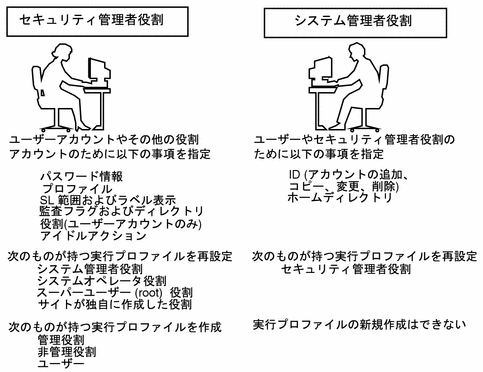 セキュリティ管理者役割

ユーザーアカウントやその他の役割アカウントのために以下の事項を指定

パスワード情報
プロファイル
SL 範囲およびラベル表示
監査フラグおよびディレクトリ
役割(ユーザーアカウントのみ)
アイドルアクション

次のものが持つ実行プロファイルを再設定
システム管理者役割
システムオペレータ役割
スーパーユーザー (root) 役割
サイトが独自に作成した役割

次のものが持つ実行プロファイルを作成
管理役割
非管理役割
ユーザー

システム管理者役割

ユーザーやセキュリティ管理者役割のために以下の事項を指定

ID (アカウントの追加、コピー、変更、削除)
ホームディレクトリ

次のものが持つ実行プロファイルを再設定
セキュリティ管理者役割

実行プロファイルの新規作成はできない