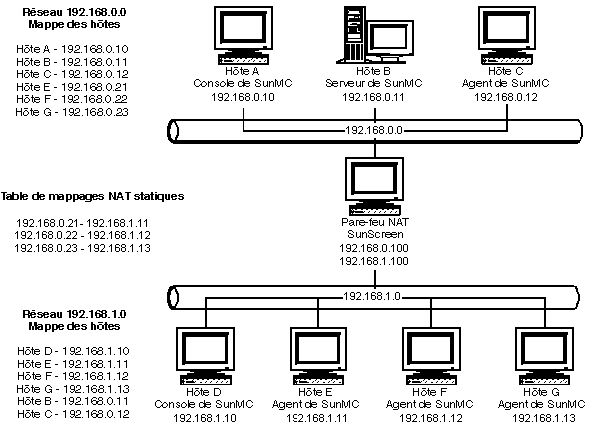 Réseau 192.168.0.0
Mappe des hôtes

Hôte A - 192.168.0.10
Hôte B - 192.168.0.11
Hôte C - 192.168.0.12
Hôte E - 192.168.0.21
Hôte F - 192.168.0.22
Hôte G - 192.168.0.23

Hôte A
Console de SunMC
192.168.0.10

Hôte B
Serveur de SunMC
192.168.0.11

Hôte C
Agent de SunMC
192.168.0.12

192.168.0.0

Table de mappages NAT statiques

192.168.0.21 - 192.168.1.11
192.168.0.22 - 192.168.1.12
192.168.0.23 - 192.168.1.13

Pare-feu NAT
SunScreen
192.168.0.100
192.168.1.100

192.168.1.0

Réseau 192.168.1.0
Mappe des hôtes

Hôte D - 192.168.1.10
Hôte E - 192.168.1.11
Hôte F - 192.168.1.12
Hôte G - 192.168.1.13
Hôte B - 192.168.0.11
Hôte C - 192.168.0.12

Hôte D
Console de SunMC
192.168.1.10

Hôte E
Agent de SunMC
192.168.1.11

Hôte F
Agent de SunMC
192.168.1.12

Hôte G
Agent de SunMC
192.168.1.13