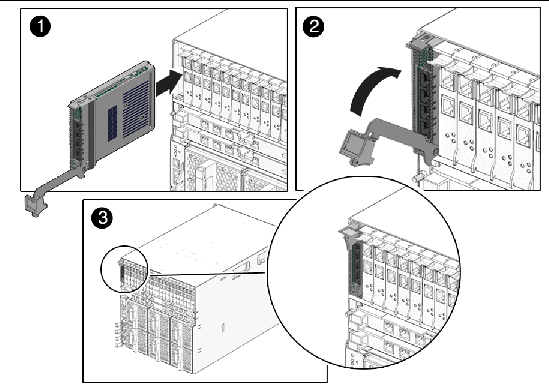 1

2

3