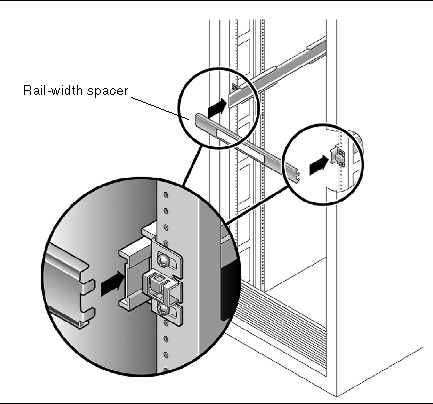 Rail-width spacer