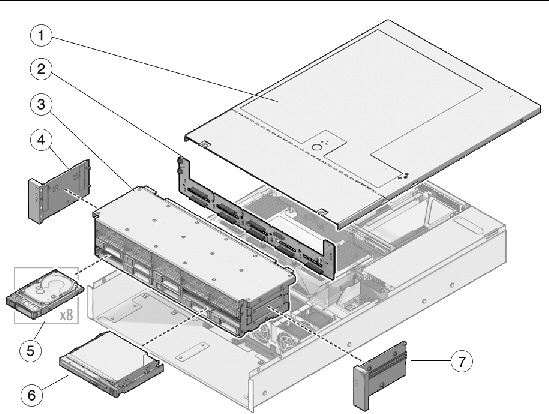 1
2
3
4
x8
5
6
7