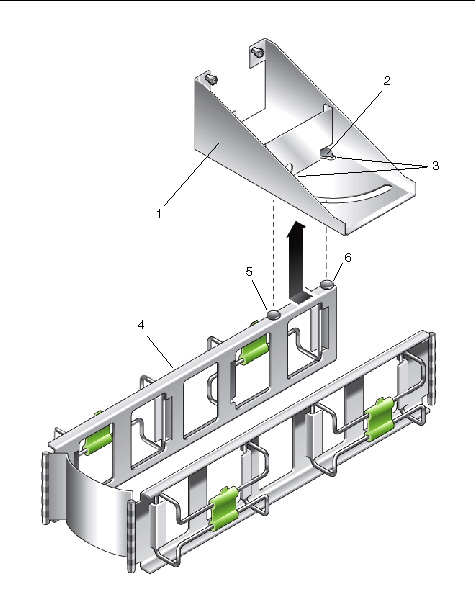 2
3
1
5
6
4