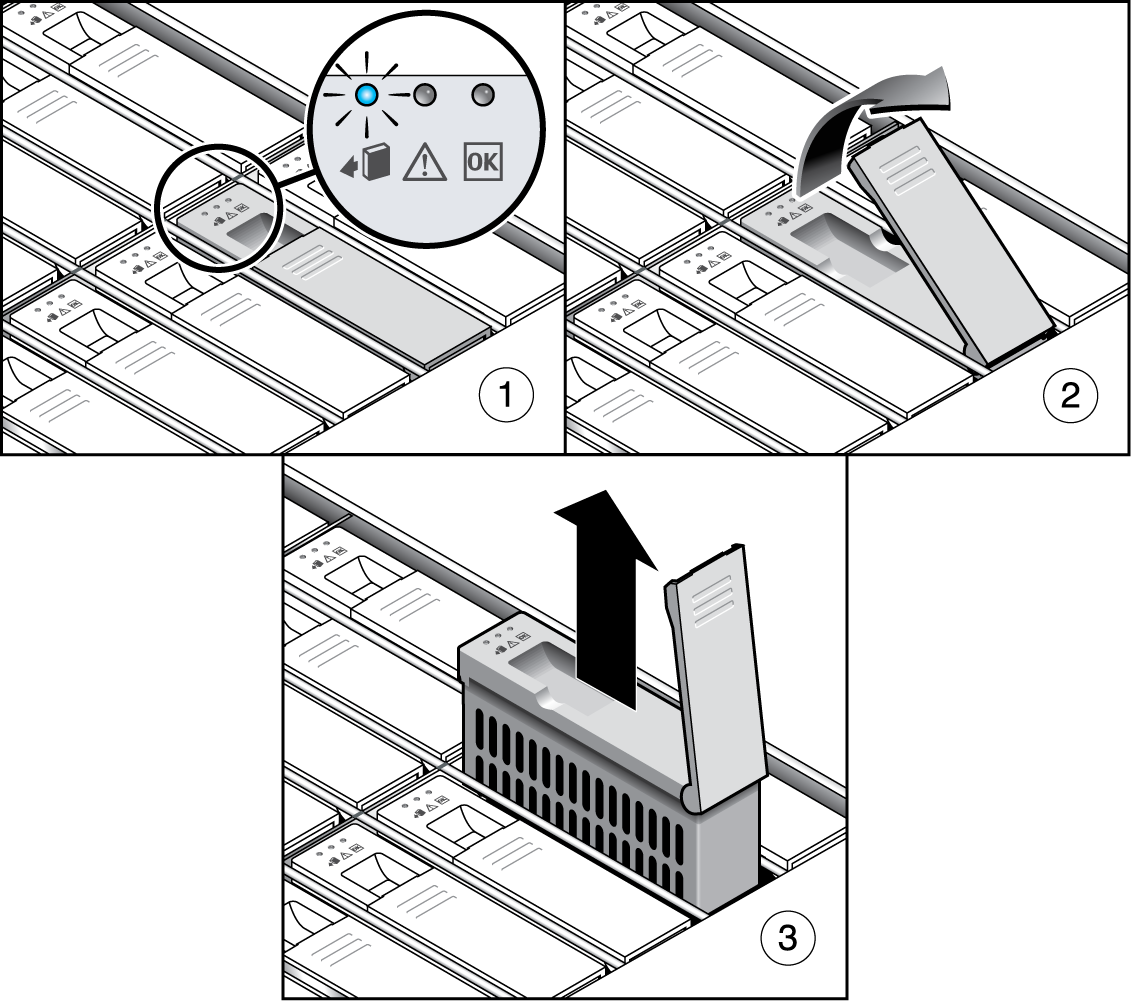 OK

1

2

3