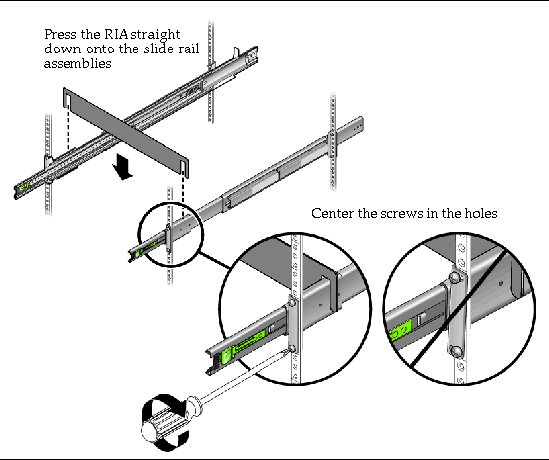 Press the RIA straight down onto the slide rail assemblies

Center the screws in the holes