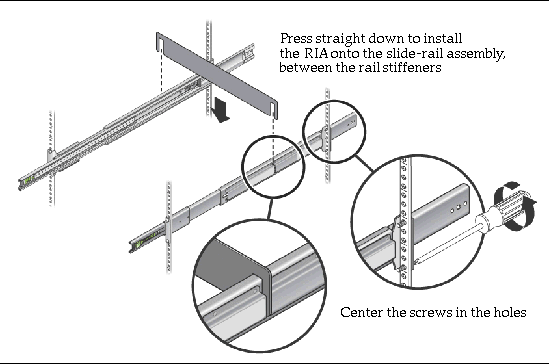 Press straight down to install the RIA onto the slide-rail assembly, between the rail stiffeners

Center the screws in the holes