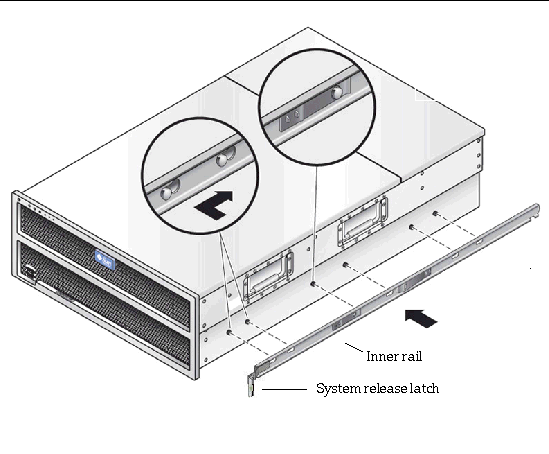 Sun

Inner rail

System release latch