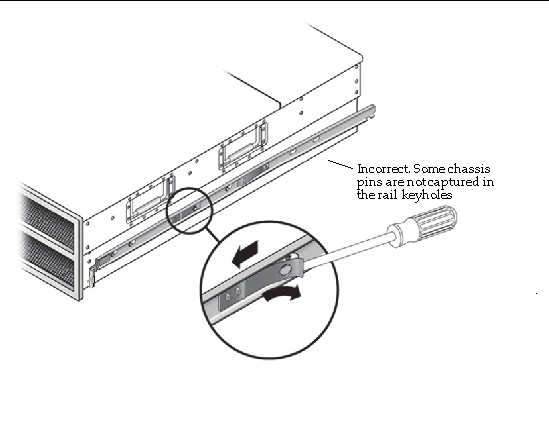 Incorrect. Some chassis pins are not captured in the rail keyholes