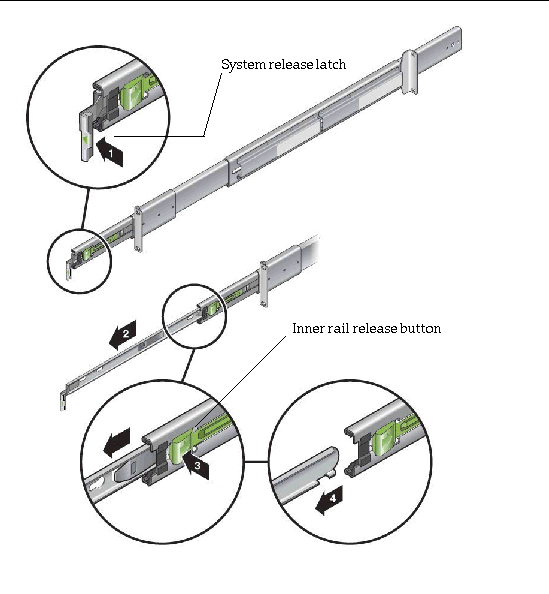 System release latch

1

2

Inner rail release button

3

4