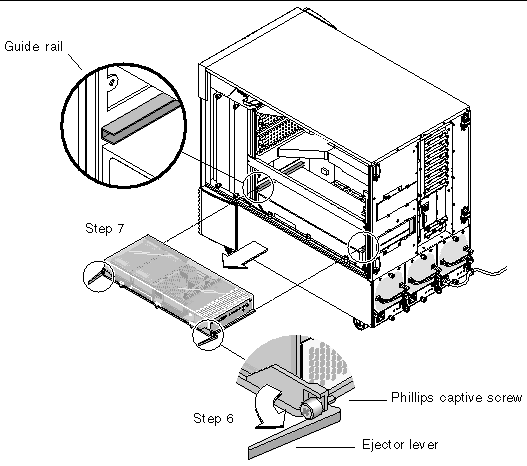 Guide rail

Step 7

Phillips captive screw

Step 6

Ejector lever