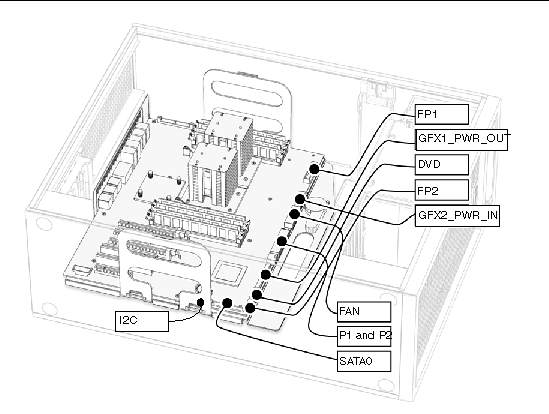 FP1
GFX1_PWR_OUT
DVD
FP2
GFX2_PWR_IN
FAN
P1 and P2
SATA0
I2C