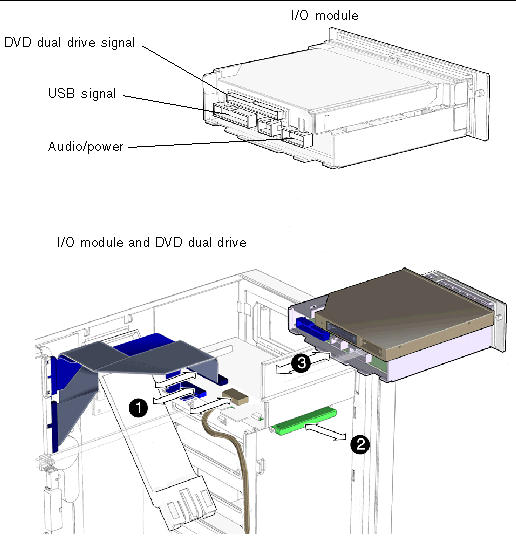 I/O module

DVD dual drive signal

USB signal

Audio/power

I/O module and DVD dual drive

3

1

2