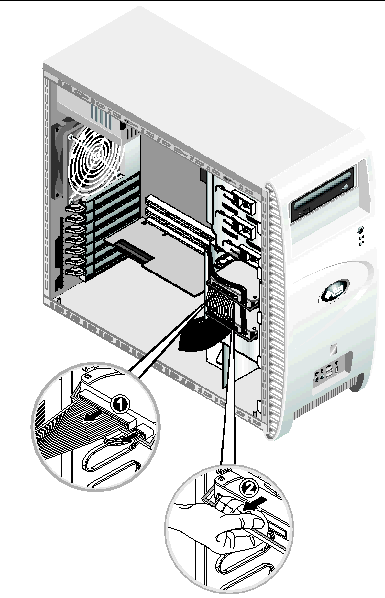 1

2