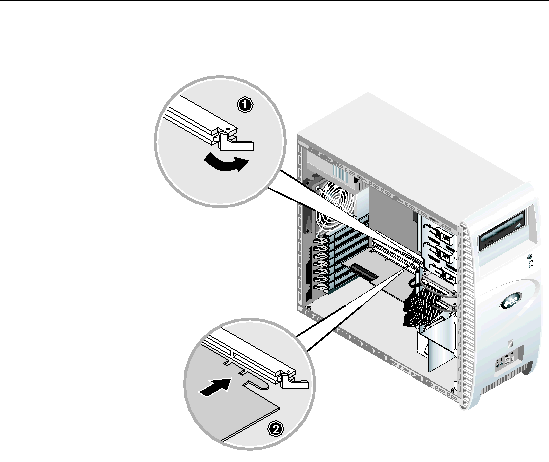 ①

②