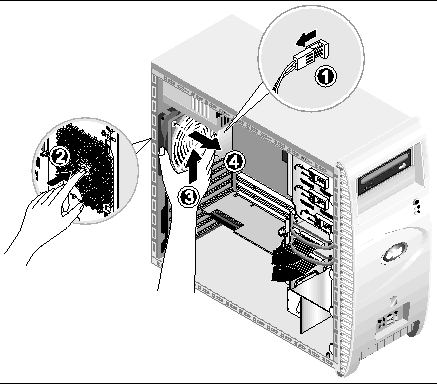 1
2
3
4