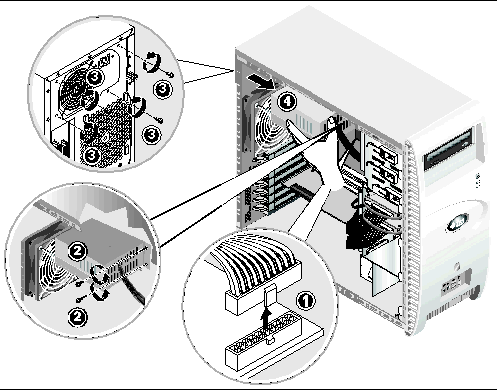 3
3
3
3
4
2
2
1