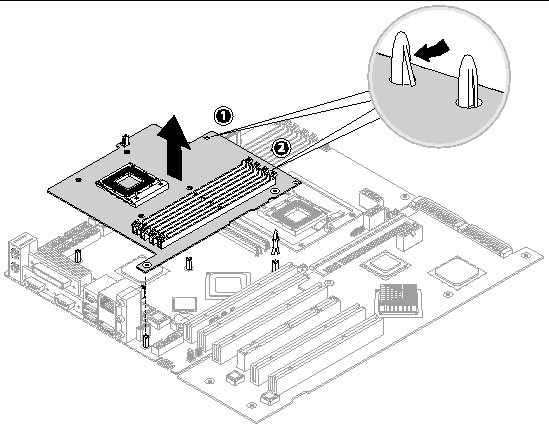 1
2