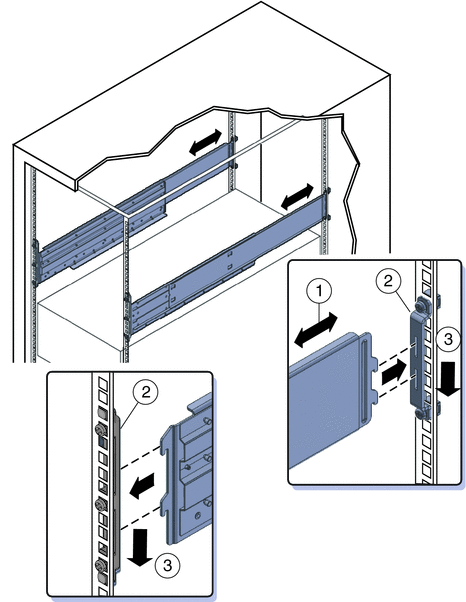 1
2
3
2
3