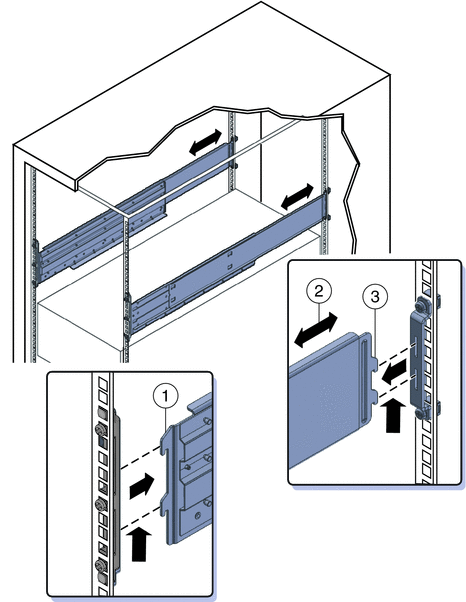 2
3
1