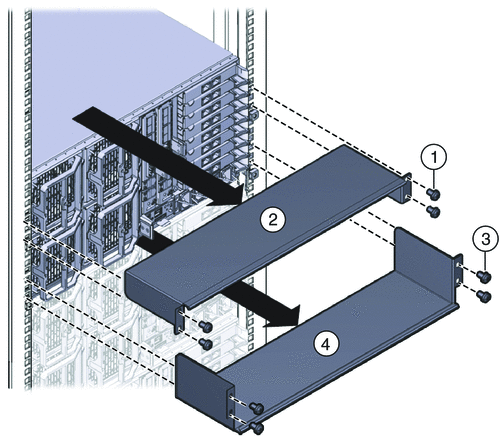 1
2
3
4