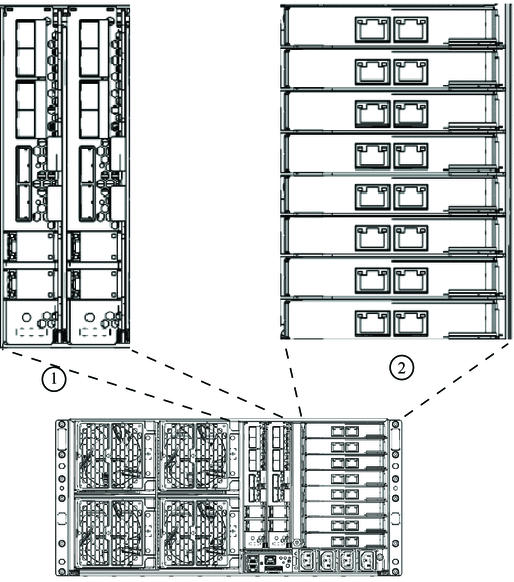 1

2