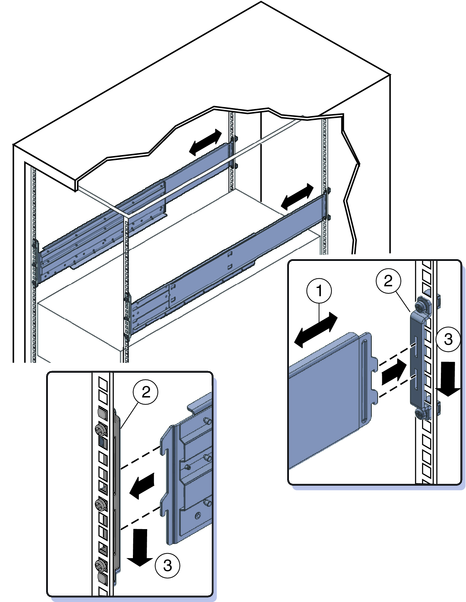 1
2
3
2
3