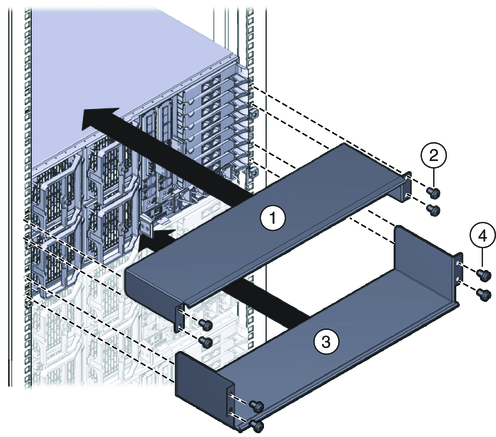 2
1
4
3