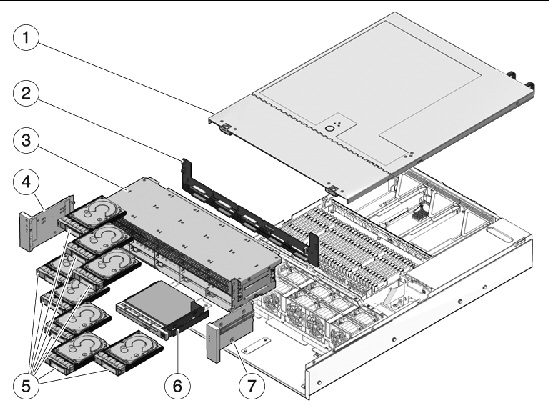 1
2
3
4
5
6
7