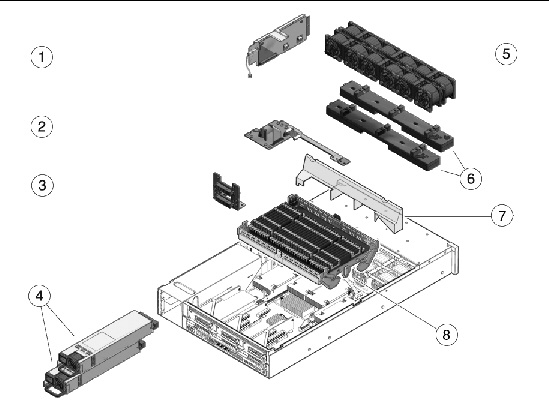 1
2
3
4
5
6
7
8